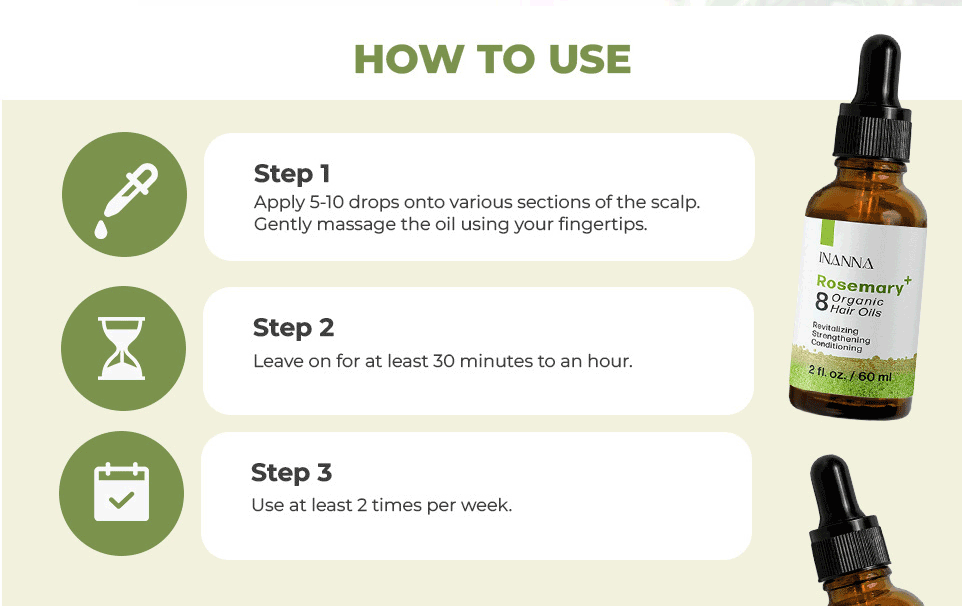 HOW TO USE

Step 1
Apply 5-10 drops onto various sections of the scalp. Gently massage the oil using your fingertips.

Step 2
Leave on for at least 30 minutes to an hour.

Step 3
Use at least 2 times per week.

INANNA
Rosemary+
8 Organic Hair Oils
Revitalizing
Strengthening
Conditioning
2 fl. oz. / 60 ml